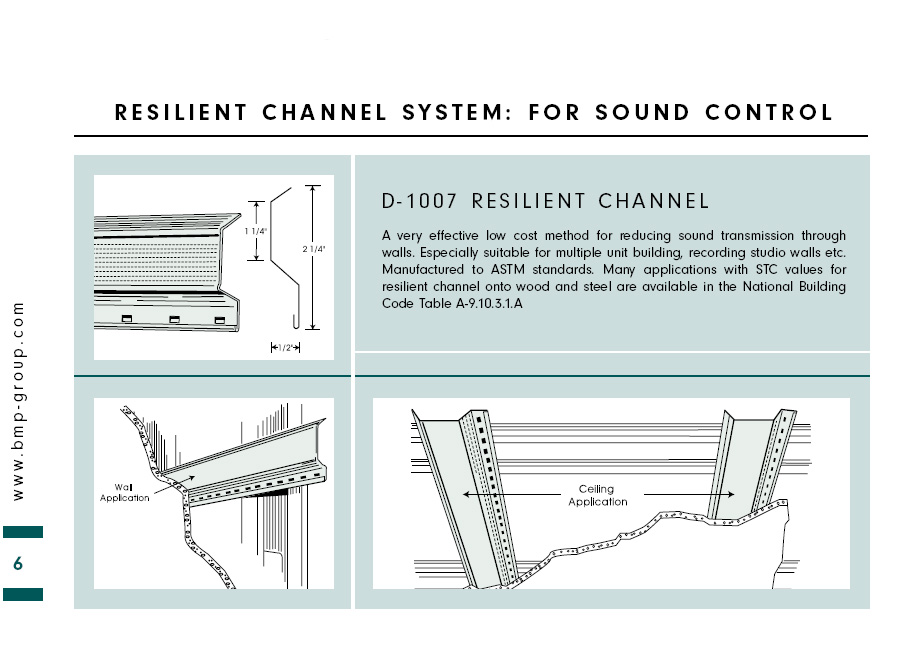 RESILIENT CHANNEL SYSTEM: FOR SOUND CONTROL

1 1/4"

2 1/4"

1/2"

D-1007 RESILIENT CHANNEL

A very effective low cost method for reducing sound transmission through walls. Especially suitable for multiple unit building, recording studio walls etc. Manufactured to ASTM standards. Many applications with STC values for resilient channel onto wood and steel are available in the National Building Code Table A-9.10.3.1.A

Wall Application

Ceiling Application

www.bmp-group.com

6